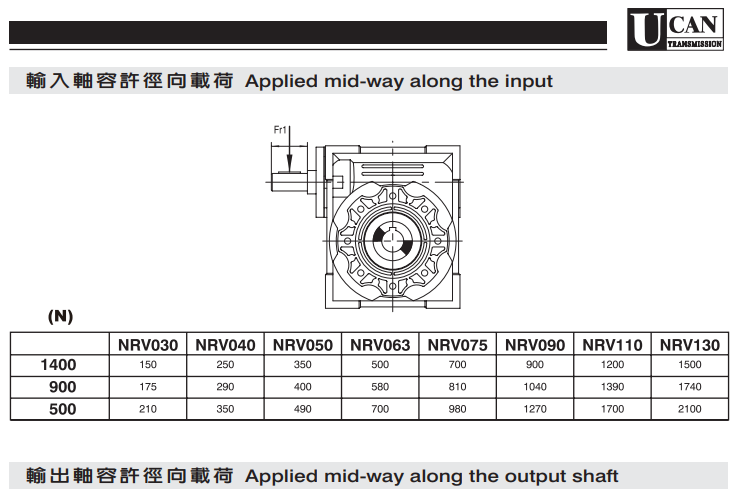 UCAN TRANSMISSION

輸入軸容許徑向載荷 Applied mid-way along the input

Fr1

(N)

| | NRV030 | NRV040 | NRV050 | NRV063 | NRV075 | NRV090 | NRV110 | NRV130 |
|---|---|---|---|---|---|---|---|---|
| 1400 | 150 | 250 | 350 | 500 | 700 | 900 | 1200 | 1500 |
| 900 | 175 | 290 | 400 | 580 | 810 | 1040 | 1390 | 1740 |
| 500 | 210 | 350 | 490 | 700 | 980 | 1270 | 1700 | 2100 |

輸出軸容許徑向載荷 Applied mid-way along the output shaft